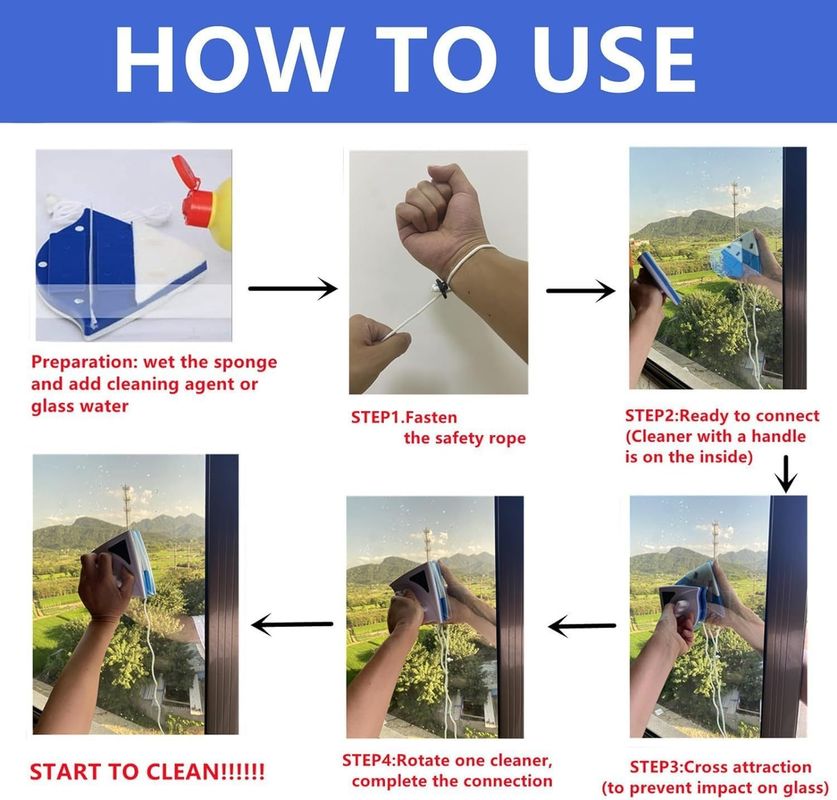 HOW TO USE

Preparation: wet the sponge and add cleaning agent or glass water

STEP1.Fasten the safety rope

STEP2:Ready to connect (Cleaner with a handle is on the inside)

STEP3:Cross attraction (to prevent impact on glass)

STEP4:Rotate one cleaner, complete the connection

START TO CLEAN!!!!!!